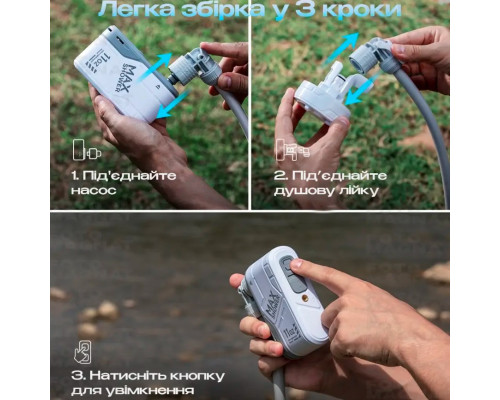 Легка збірка у 3 кроки

MAX SHOWER
11oz

1. Під'єднайте насос

2. Під'єднайте душову лійку

MAX SHOWER
11oz

3. Натисніть кнопку для увімкнення