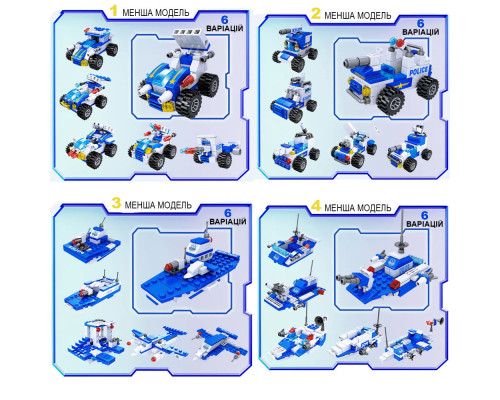 1 МЕНША МОДЕЛЬ
6 ВАРІАЦІЙ

2 МЕНША МОДЕЛЬ
6 ВАРІАЦІЙ
POLICE

3 МЕНША МОДЕЛЬ
6 ВАРІАЦІЙ

4 МЕНША МОДЕЛЬ
6 ВАРІАЦІЙ