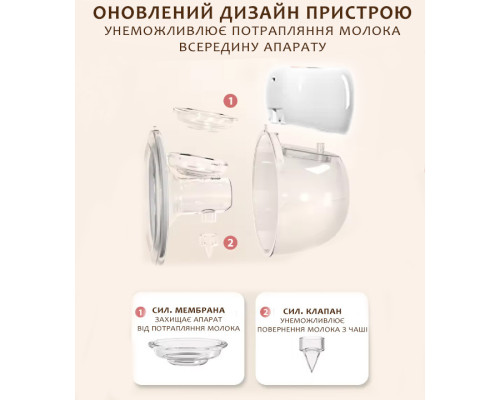 ОНОВЛЕНИЙ ДИЗАЙН ПРИСТРОЮ
УНЕМОЖЛИВЛЮЄ ПОТРАПЛЯННЯ МОЛОКА ВСЕРЕДИНУ АПАРАТУ

1

2

1 СИЛ. МЕМБРАНА
ЗАХИЩАЄ АПАРАТ ВІД ПОТРАПЛЯННЯ МОЛОКА

2 СИЛ. КЛАПАН
УНЕМОЖЛИВЛЮЄ ПОВЕРНЕННЯ МОЛОКА З ЧАШІ